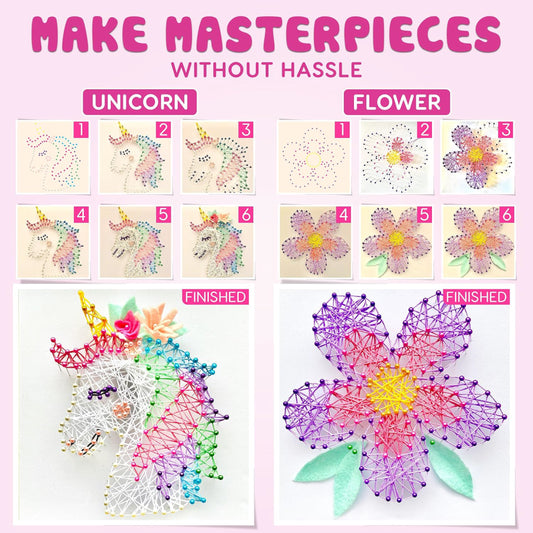 MAKE MASTERPIECES
WITHOUT HASSLE

UNICORN

1 2 3

4 5 6

FINISHED

FLOWER

1 2 3

4 5 6

FINISHED